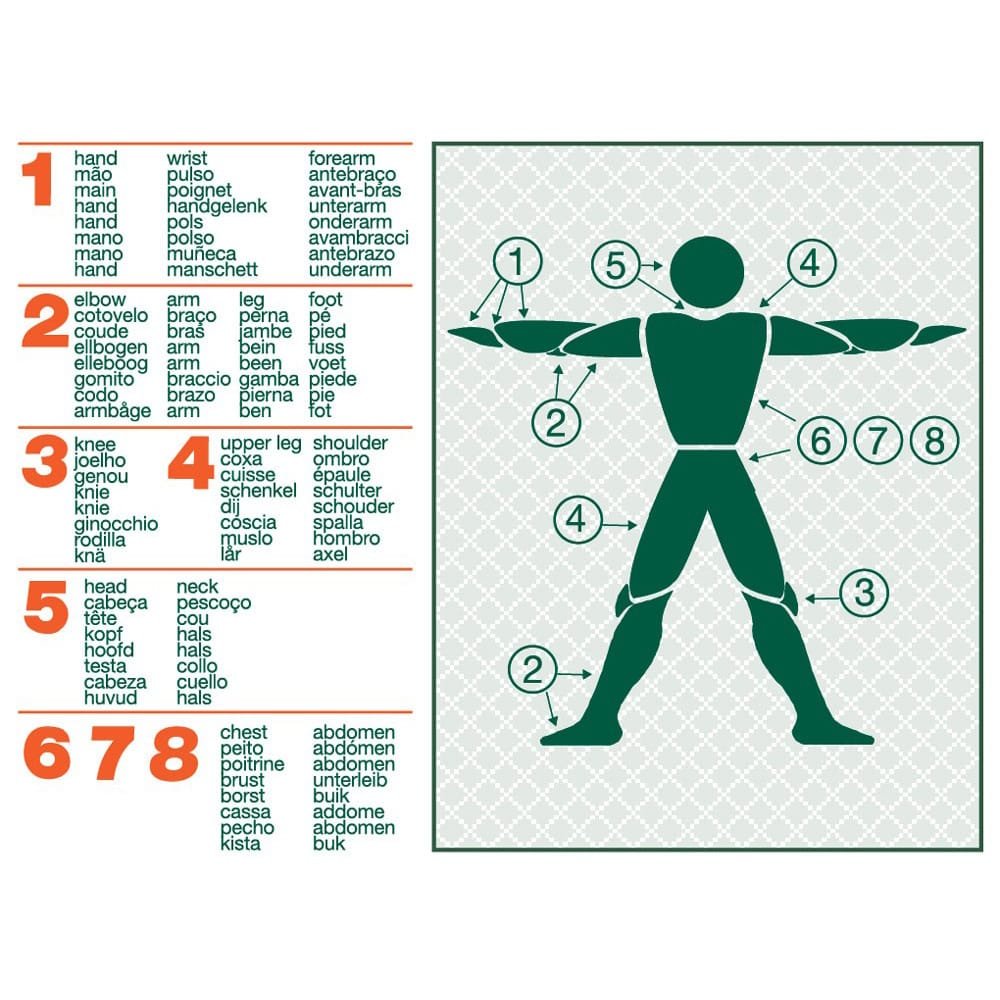 1
hand
mão
main
hand
hand
mano
mano
hand

wrist
pulso
poignet
handgelenk
pols
polso
muñeca
manschett

forearm
antebraço
avant-bras
unterarm
onderarm
avambracci
antebrazo
underarm

2
elbow
cotovelo
coude
ellbogen
elleboog
gomito
codo
armbåge

arm
braço
bras
arm
arm
braccio
brazo
arm

leg
perna
jambe
bein
been
gamba
pierna
ben

foot
pé
pied
fuss
voet
piede
pie
fot

3
knee
joelho
genou
knie
knie
ginocchio
rodilla
knä

4
upper leg
coxa
cuisse
schenkel
dij
coscia
muslo
lår

shoulder
ombro
épaule
schulter
schouder
spalla
hombro
axel

5
head
cabeça
tête
kopf
hoofd
testa
cabeza
huvud

neck
pescoço
cou
hals
hals
collo
cuello
hals

6 7 8
chest
peito
poitrine
brust
borst
cassa
pecho
kista

abdomen
abdómen
abdomen
unterleib
buik
addome
abdomen
buk

1 5 4 2 6 7 8 4 3 2