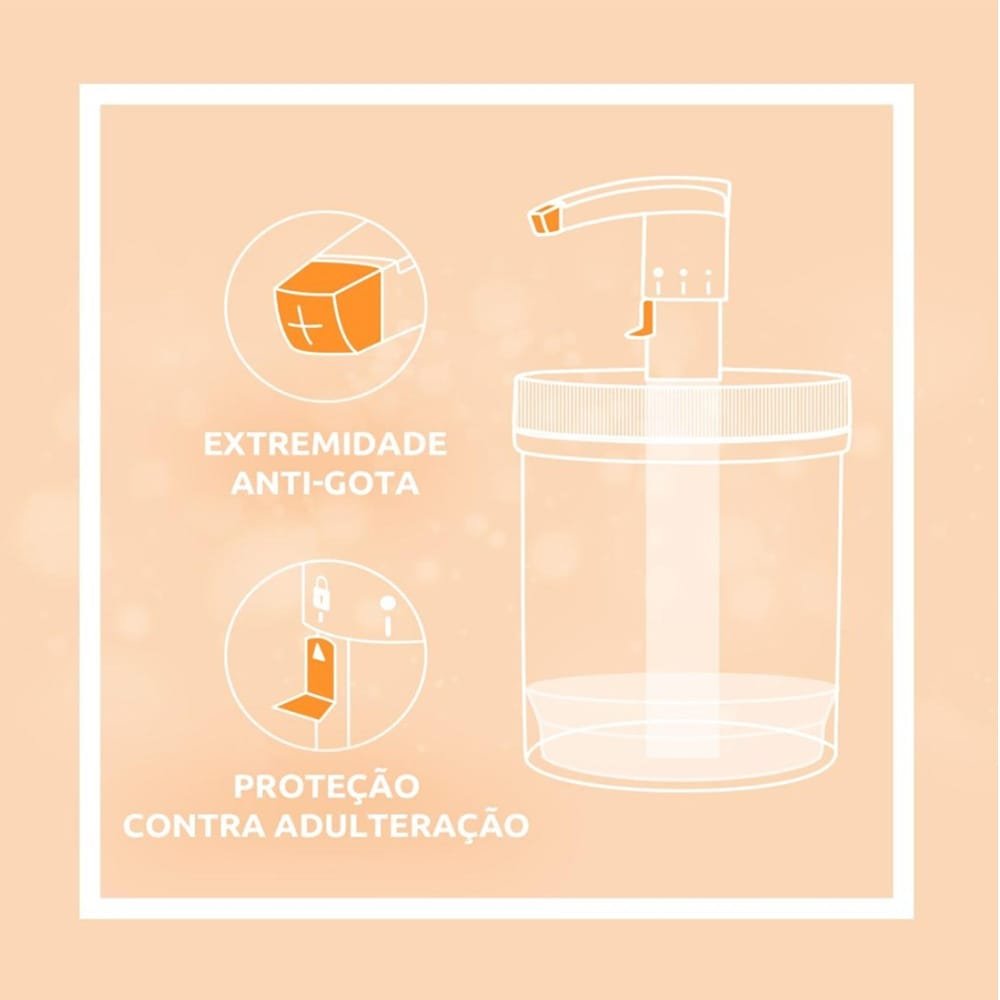 EXTREMIDADE
ANTI-GOTA

PROTEÇÃO
CONTRA ADULTERAÇÃO